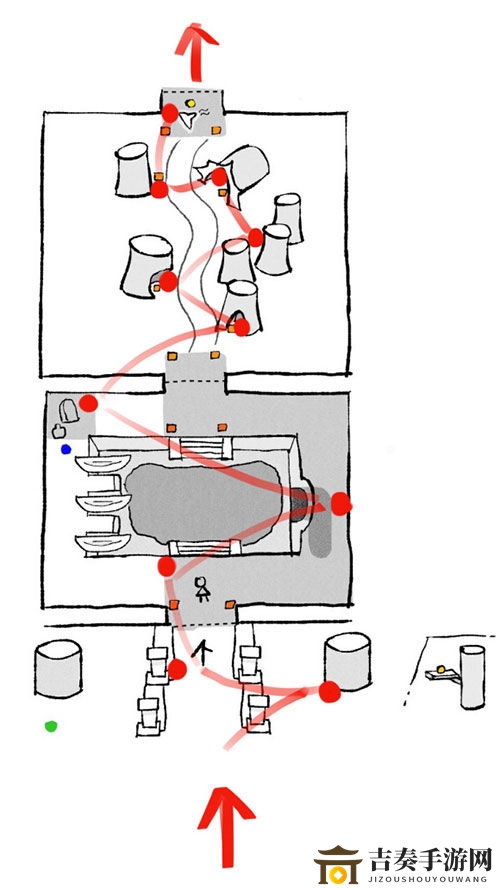 吉奏手游网
JIZOUSHOUYOUWANG